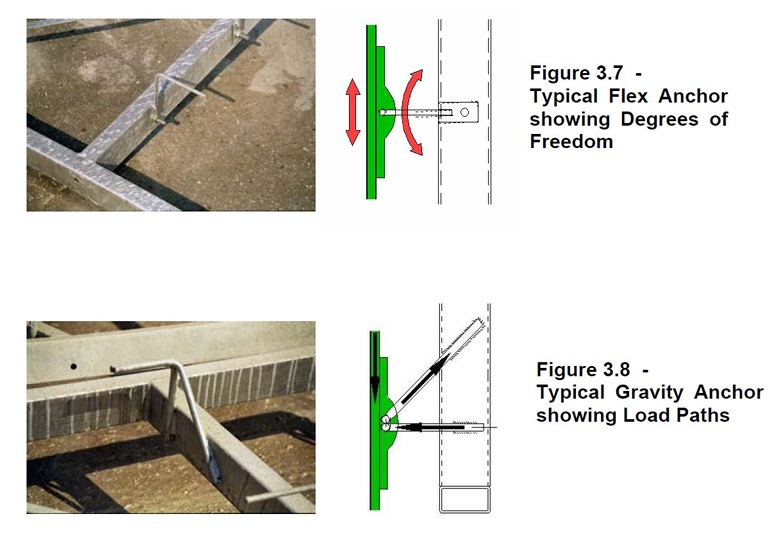 Figure 3.7 - Typical Flex Anchor showing Degrees of Freedom

Figure 3.8 - Typical Gravity Anchor showing Load Paths